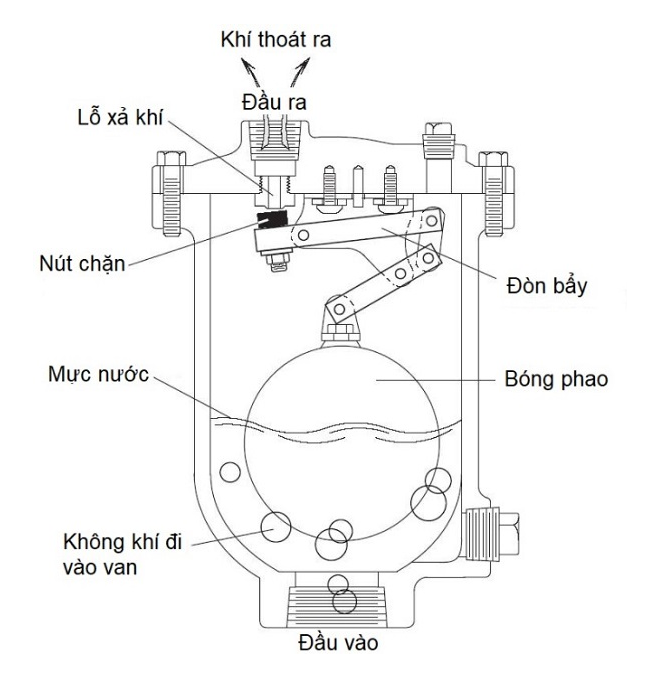 Khí thoát ra

Đầu ra

Lỗ xả khí

Nút chặn

Đòn bẩy

Mực nước

Bóng phao

Không khí đi vào van

Đầu vào